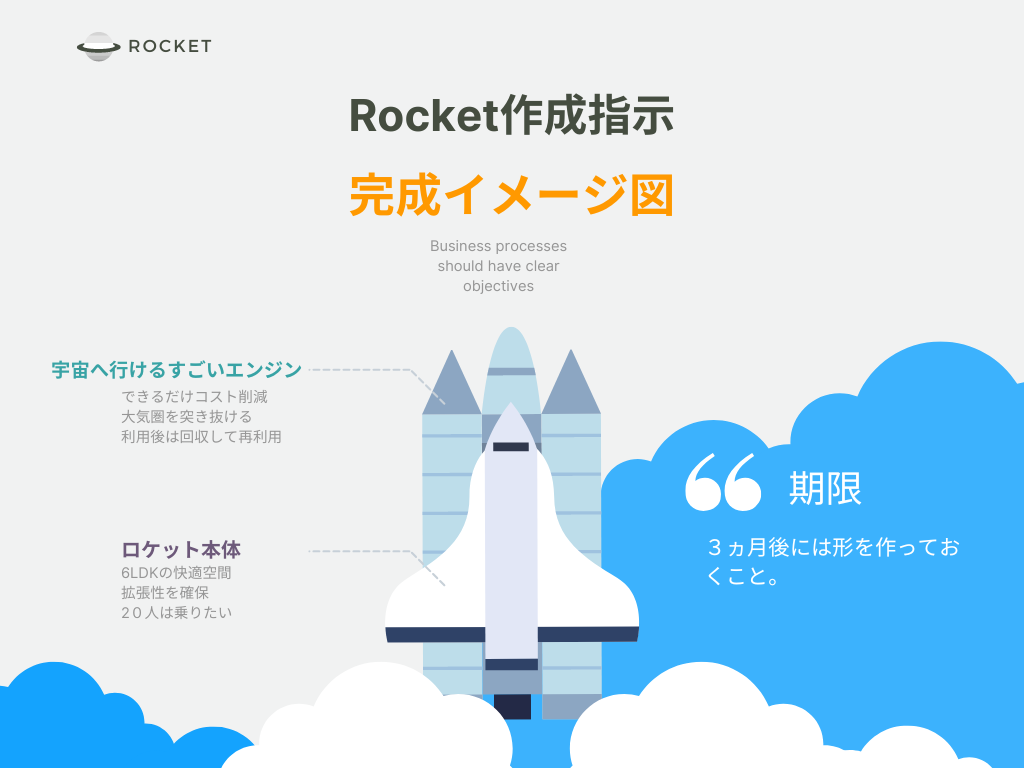 ROCKET

Rocket作成指示

完成イメージ図

Business processes should have clear objectives

宇宙へ行けるすごいエンジン
できるだけコスト削減
大気圏を突き抜ける
利用後は回収して再利用

ロケット本体
6LDKの快適空間
拡張性を確保
２０人は乗りたい

期限
３ヵ月後には形を作っておくこと。