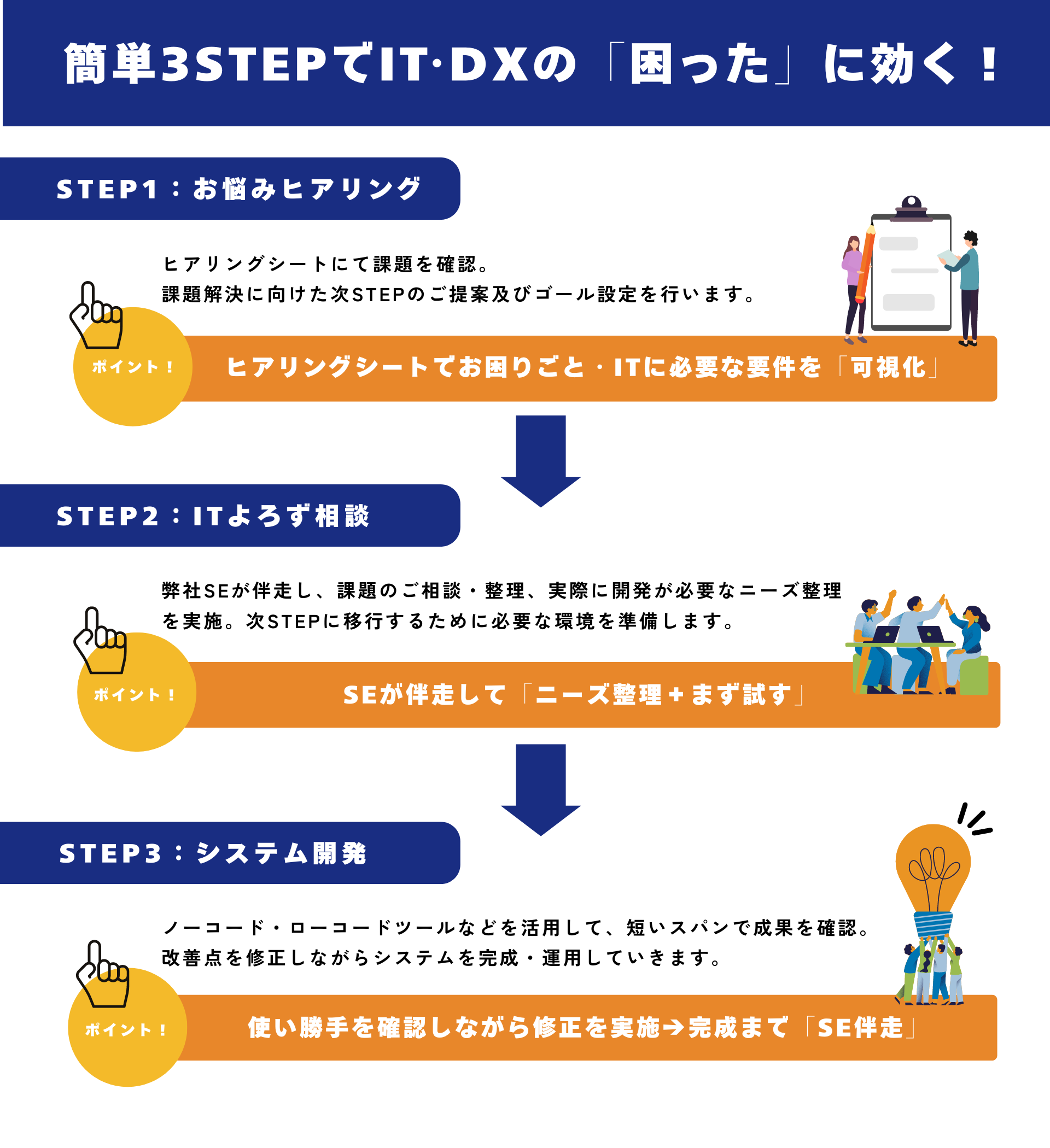 簡単3STEPでIT·DXの「困った」に効く！

STEP1：お悩みヒアリング

ヒアリングシートにて課題を確認。
課題解決に向けた次STEPのご提案及びゴール設定を行います。

ポイント！

ヒアリングシートでお困りごと・ITに必要な要件を「可視化」

STEP2：ITよろず相談

弊社SEが伴走し、課題のご相談・整理、実際に開発が必要なニーズ整理を実施。次STEPに移行するために必要な環境を準備します。

ポイント！

SEが伴走して「ニーズ整理＋まず試す」

STEP3：システム開発

ノーコード・ローコードツールなどを活用して、短いスパンで成果を確認。
改善点を修正しながらシステムを完成・運用していきます。

ポイント！

使い勝手を確認しながら修正を実施→完成まで「SE伴走」