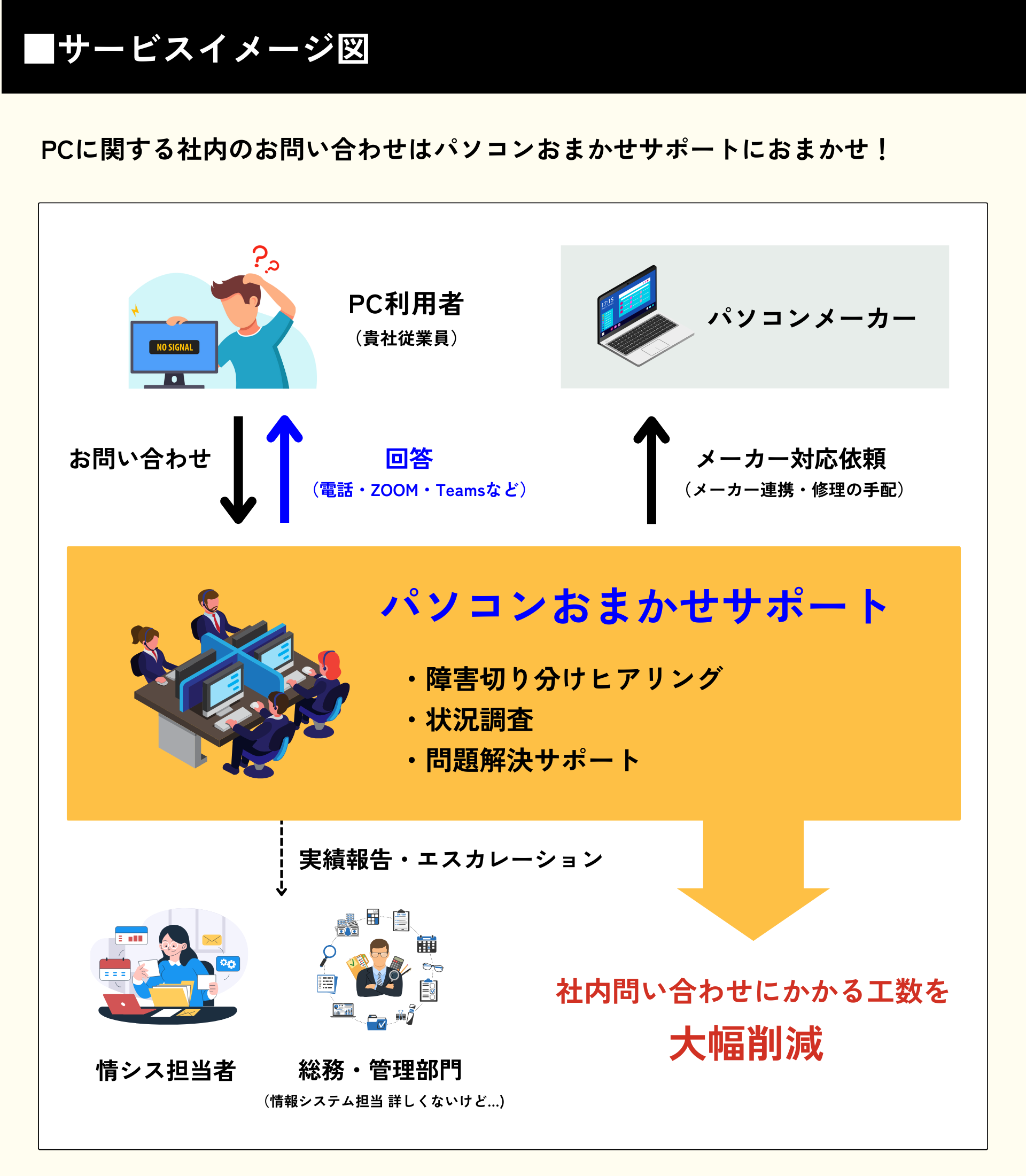 ■サービスイメージ図

PCに関する社内のお問い合わせはパソコンおまかせサポートにおまかせ！

NO SIGNAL

PC利用者
（貴社従業員）

17:15

パソコンメーカー

お問い合わせ

回答
（電話・ZOOM・Teamsなど）

メーカー対応依頼
（メーカー連携・修理の手配）

パソコンおまかせサポート

・障害切り分けヒアリング
・状況調査
・問題解決サポート

実績報告・エスカレーション

情シス担当者

総務・管理部門
（情報システム担当 詳しくないけど…）

社内問い合わせにかかる工数を
大幅削減